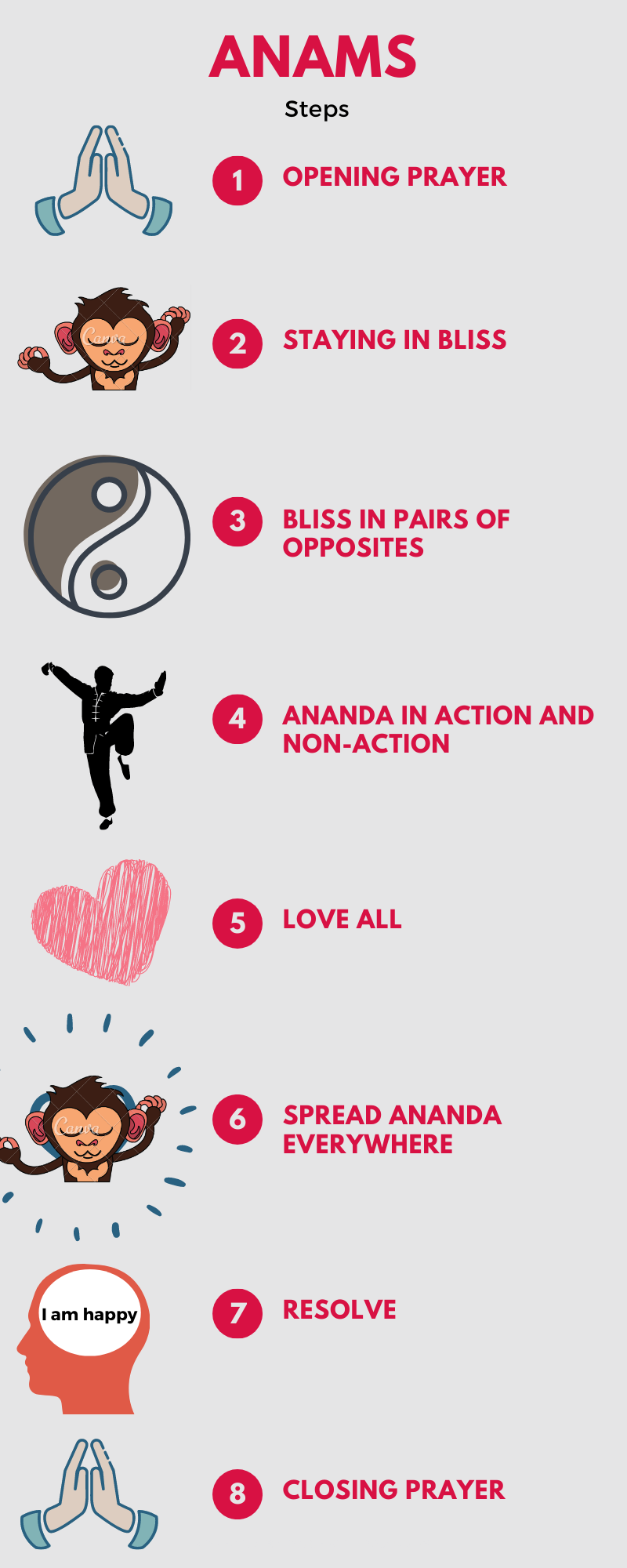 ANAMS

Steps

1 OPENING PRAYER

Canva

2 STAYING IN BLISS

3 BLISS IN PAIRS OF OPPOSITES

4 ANANDA IN ACTION AND NON-ACTION

5 LOVE ALL

Canva

6 SPREAD ANANDA EVERYWHERE

I am happy

7 RESOLVE

8 CLOSING PRAYER